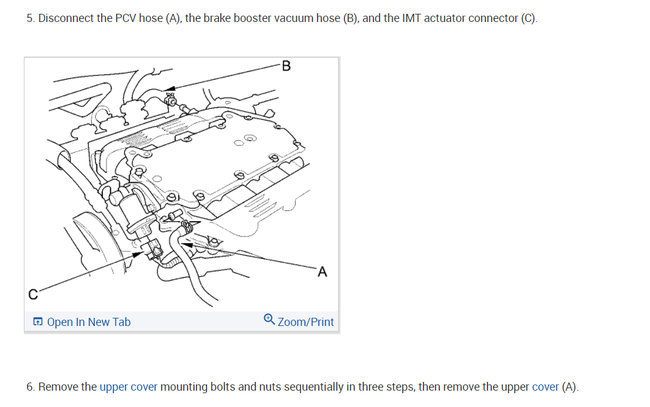 5. Disconnect the PCV hose (A), the brake booster vacuum hose (B), and the IMT actuator connector (C).

B

A

C

Open In New Tab

Zoom/Print

6. Remove the upper cover mounting bolts and nuts sequentially in three steps, then remove the upper cover (A).