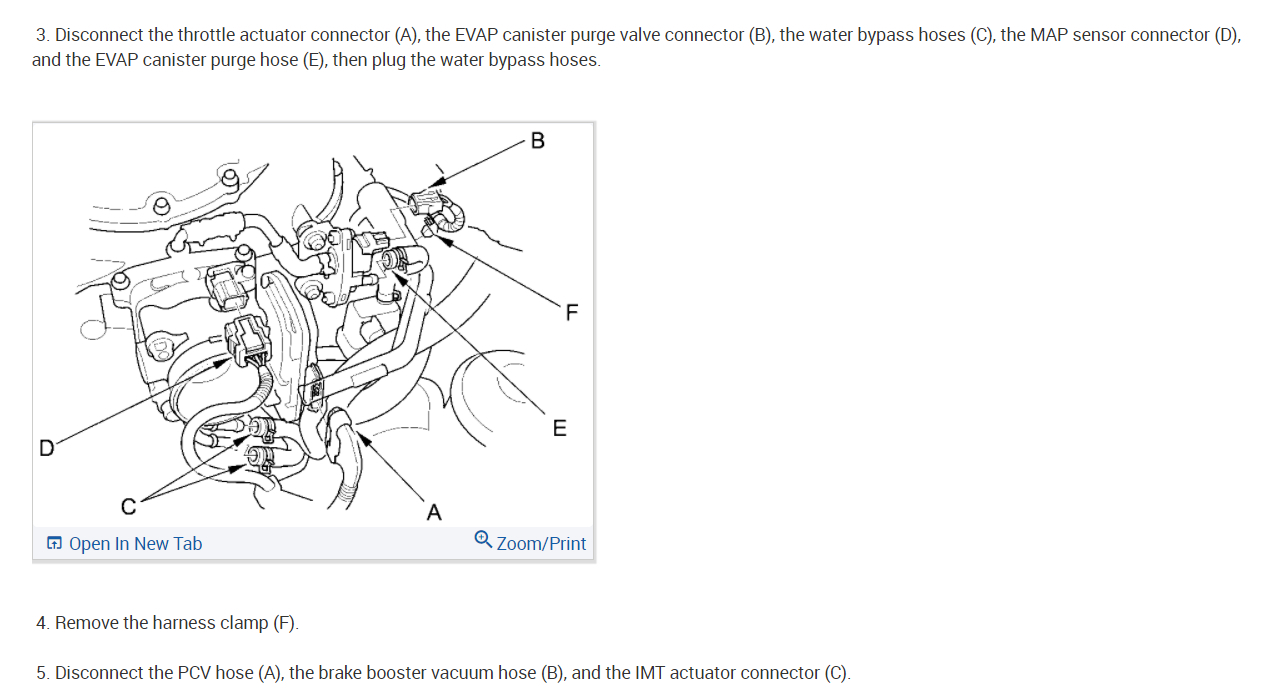 3. Disconnect the throttle actuator connector (A), the EVAP canister purge valve connector (B), the water bypass hoses (C), the MAP sensor connector (D), and the EVAP canister purge hose (E), then plug the water bypass hoses.

B
F
E
D
C
A

Open In New Tab
Zoom/Print

4. Remove the harness clamp (F).

5. Disconnect the PCV hose (A), the brake booster vacuum hose (B), and the IMT actuator connector (C).