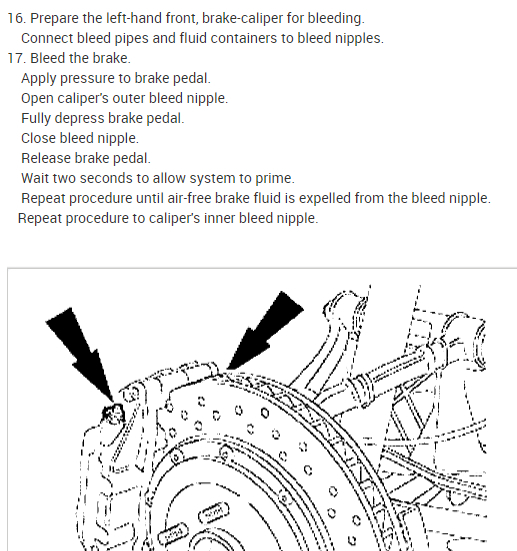 16. Prepare the left-hand front, brake-caliper for bleeding.
Connect bleed pipes and fluid containers to bleed nipples.
17. Bleed the brake.
Apply pressure to brake pedal.
Open caliper's outer bleed nipple.
Fully depress brake pedal.
Close bleed nipple.
Release brake pedal.
Wait two seconds to allow system to prime.
Repeat procedure until air-free brake fluid is expelled from the bleed nipple.
Repeat procedure to caliper's inner bleed nipple.