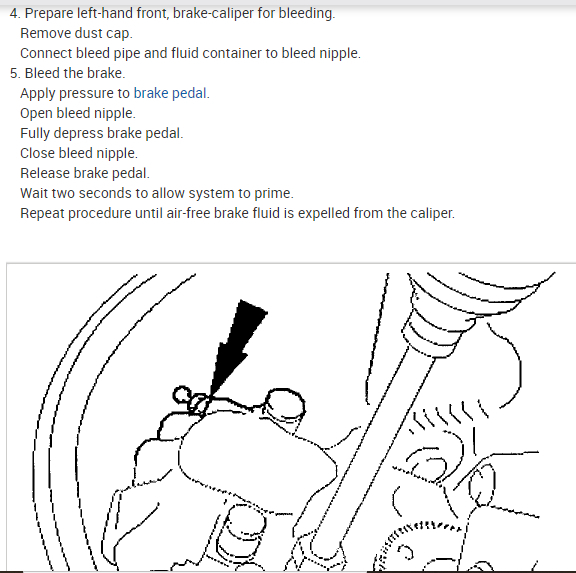 4. Prepare left-hand front, brake-caliper for bleeding.
Remove dust cap.
Connect bleed pipe and fluid container to bleed nipple.
5. Bleed the brake.
Apply pressure to brake pedal.
Open bleed nipple.
Fully depress brake pedal.
Close bleed nipple.
Release brake pedal.
Wait two seconds to allow system to prime.
Repeat procedure until air-free brake fluid is expelled from the caliper.