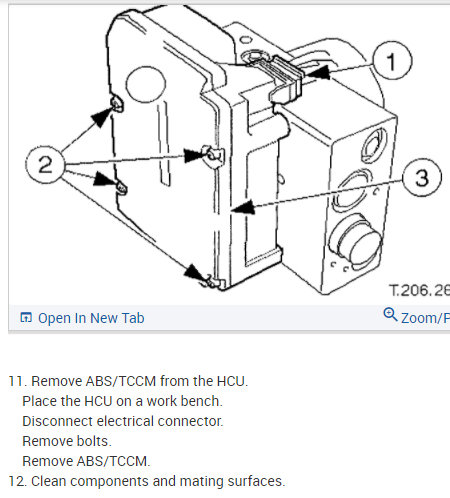 1
2
3
T.206.26

Open In New Tab
Zoom/P

11. Remove ABS/TCCM from the HCU.
Place the HCU on a work bench.
Disconnect electrical connector.
Remove bolts.
Remove ABS/TCCM.
12. Clean components and mating surfaces.