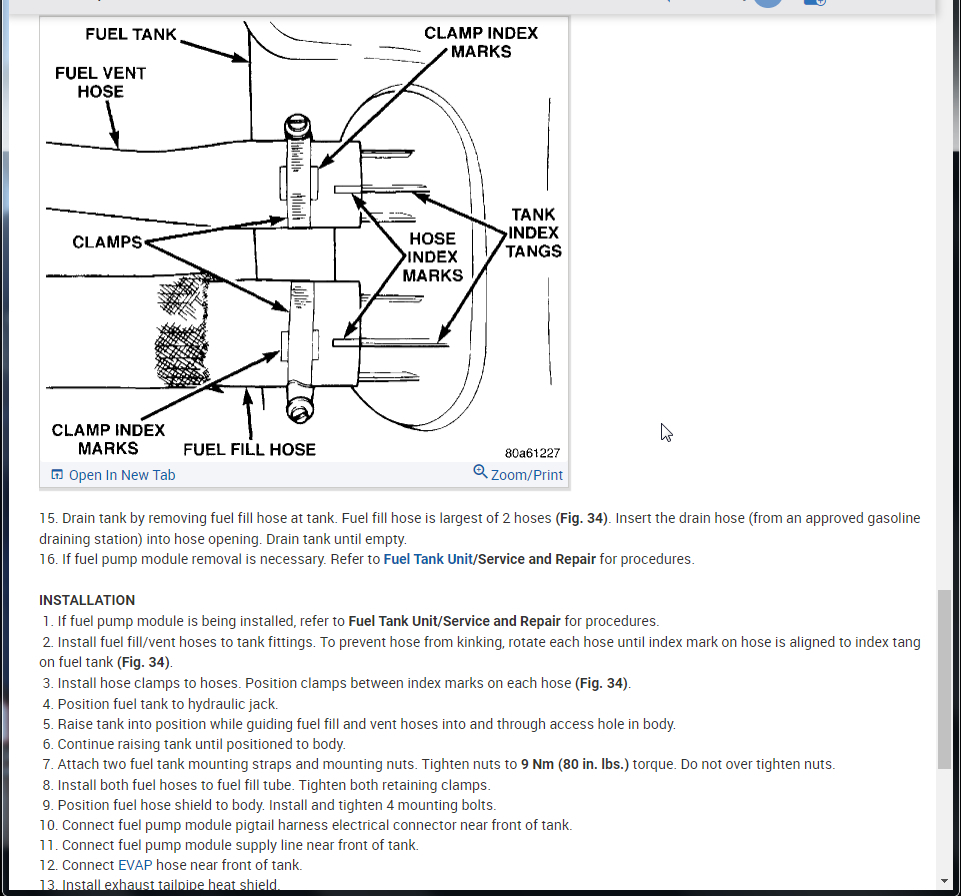 FUEL TANK
CLAMP INDEX MARKS
FUEL VENT HOSE
CLAMPS
HOSE INDEX MARKS
TANK INDEX TANGS
CLAMP INDEX MARKS
FUEL FILL HOSE
80a61227
Open In New Tab
Zoom/Print

15. Drain tank by removing fuel fill hose at tank. Fuel fill hose is largest of 2 hoses (Fig. 34). Insert the drain hose (from an approved gasoline draining station) into hose opening. Drain tank until empty.
16. If fuel pump module removal is necessary. Refer to Fuel Tank Unit/Service and Repair for procedures.

INSTALLATION
1. If fuel pump module is being installed, refer to Fuel Tank Unit/Service and Repair for procedures.
2. Install fuel fill/vent hoses to tank fittings. To prevent hose from kinking, rotate each hose until index mark on hose is aligned to index tang on fuel tank (Fig. 34).
3. Install hose clamps to hoses. Position clamps between index marks on each hose (Fig. 34).
4. Position fuel tank to hydraulic jack.
5. Raise tank into position while guiding fuel fill and vent hoses into and through access hole in body.
6. Continue raising tank until positioned to body.
7. Attach two fuel tank mounting straps and mounting nuts. Tighten nuts to 9 Nm (80 in. lbs.) torque. Do not over tighten nuts.
8. Install both fuel hoses to fuel fill tube. Tighten both retaining clamps.
9. Position fuel hose shield to body. Install and tighten 4 mounting bolts.
10. Connect fuel pump module pigtail harness electrical connector near front of tank.
11. Connect fuel pump module supply line near front of tank.
12. Connect EVAP hose near front of tank.
13. Install exhaust tailpipe heat shield.