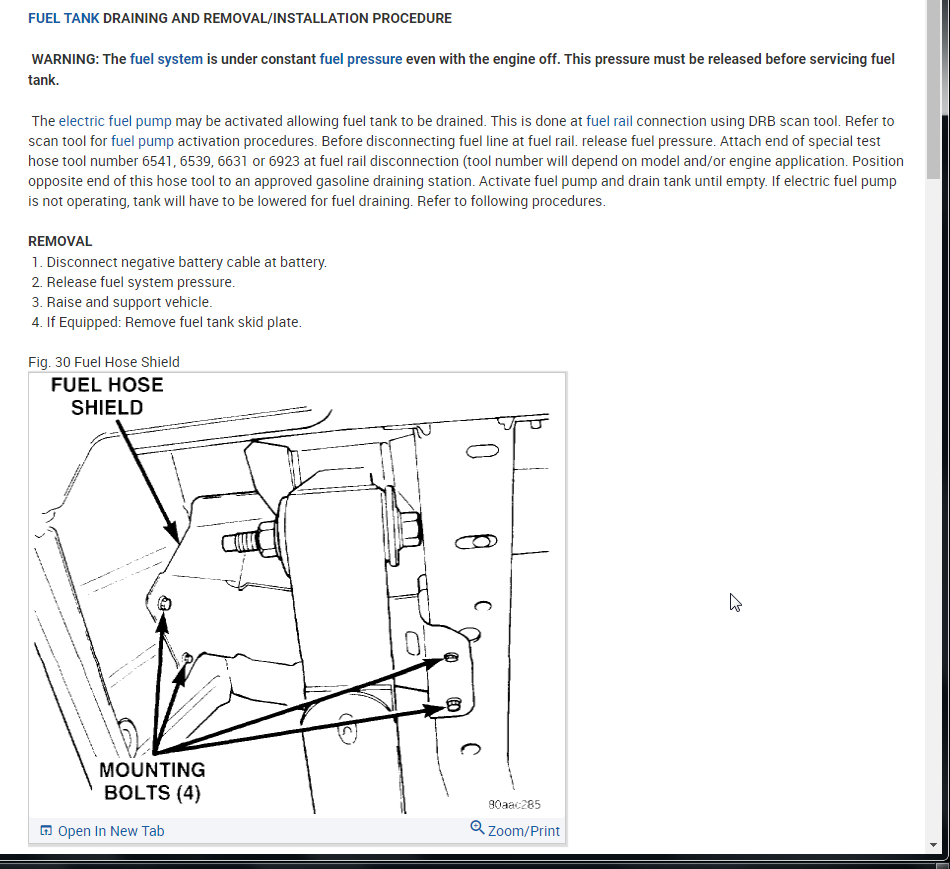 FUEL TANK DRAINING AND REMOVAL/INSTALLATION PROCEDURE

WARNING: The fuel system is under constant fuel pressure even with the engine off. This pressure must be released before servicing fuel tank.

The electric fuel pump may be activated allowing fuel tank to be drained. This is done at fuel rail connection using DRB scan tool. Refer to scan tool for fuel pump activation procedures. Before disconnecting fuel line at fuel rail. release fuel pressure. Attach end of special test hose tool number 6541, 6539, 6631 or 6923 at fuel rail disconnection (tool number will depend on model and/or engine application. Position opposite end of this hose tool to an approved gasoline draining station. Activate fuel pump and drain tank until empty. If electric fuel pump is not operating, tank will have to be lowered for fuel draining. Refer to following procedures.

REMOVAL
1. Disconnect negative battery cable at battery.
2. Release fuel system pressure.
3. Raise and support vehicle.
4. If Equipped: Remove fuel tank skid plate.

Fig. 30 Fuel Hose Shield

FUEL HOSE SHIELD

MOUNTING BOLTS (4)

80aac285

Open In New Tab

Zoom/Print