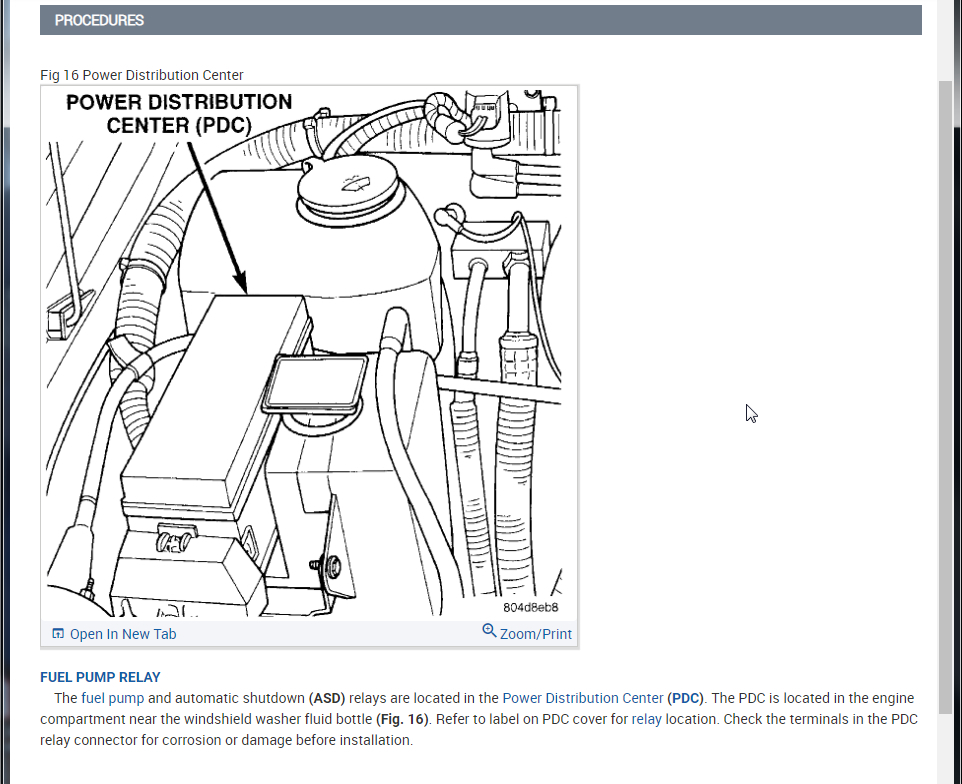 PROCEDURES

Fig 16 Power Distribution Center

POWER DISTRIBUTION CENTER (PDC)

804d8eb8

Open In New Tab

Zoom/Print

FUEL PUMP RELAY

The fuel pump and automatic shutdown (ASD) relays are located in the Power Distribution Center (PDC). The PDC is located in the engine compartment near the windshield washer fluid bottle (Fig. 16). Refer to label on PDC cover for relay location. Check the terminals in the PDC relay connector for corrosion or damage before installation.