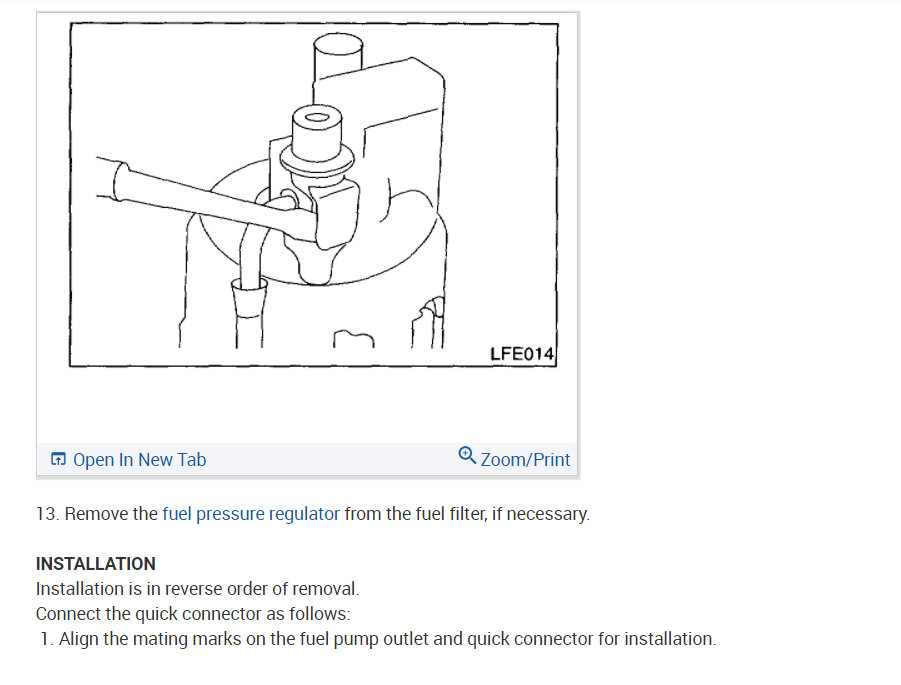 LFE014

Open In New Tab

Zoom/Print

13. Remove the fuel pressure regulator from the fuel filter, if necessary.

INSTALLATION
Installation is in reverse order of removal.
Connect the quick connector as follows:
1. Align the mating marks on the fuel pump outlet and quick connector for installation.