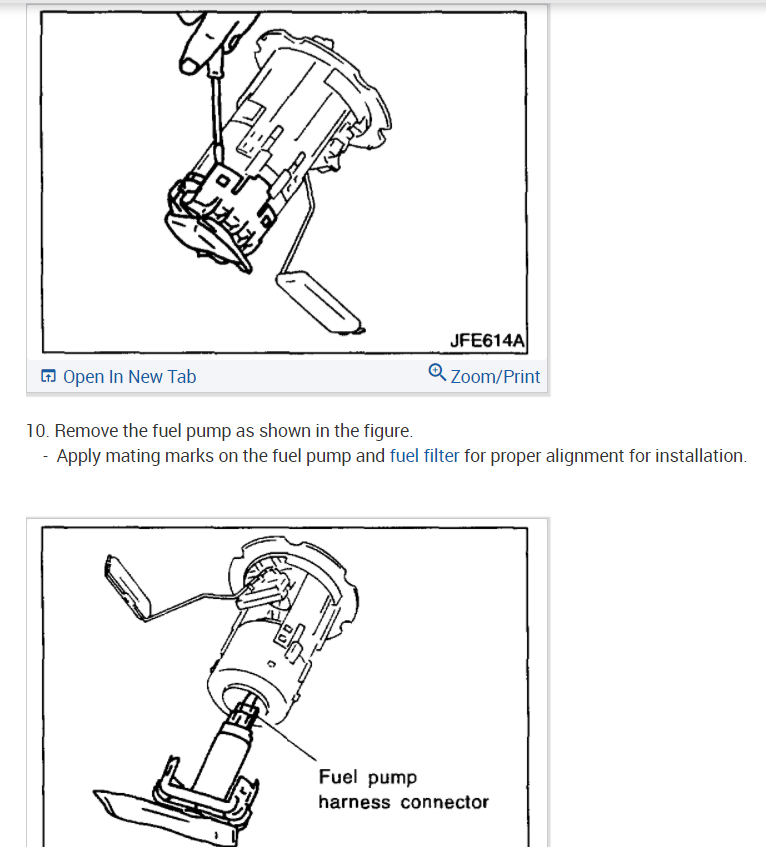 JFE614A

Open In New Tab

Zoom/Print

10. Remove the fuel pump as shown in the figure.

- Apply mating marks on the fuel pump and fuel filter for proper alignment for installation.

Fuel pump harness connector