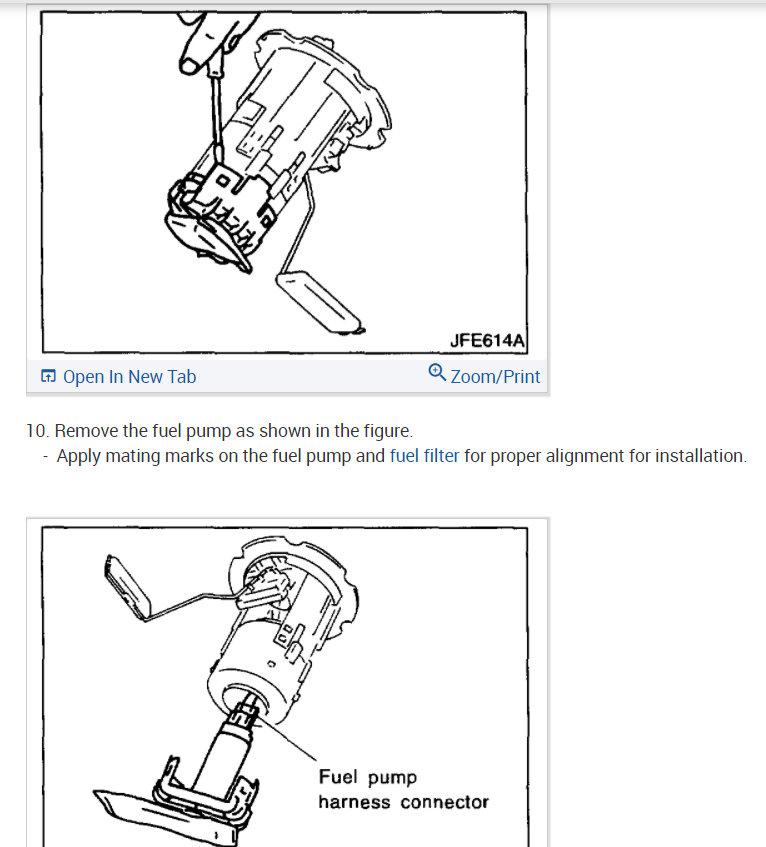 JFE614A

Open In New Tab

Zoom/Print

10. Remove the fuel pump as shown in the figure.
- Apply mating marks on the fuel pump and fuel filter for proper alignment for installation.

Fuel pump harness connector