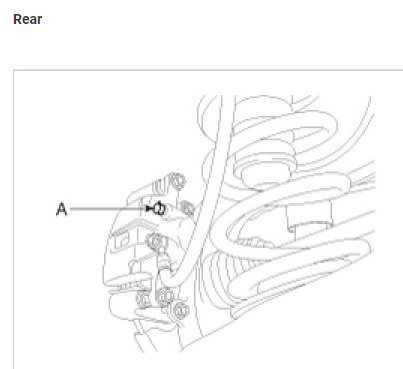 Rear

A