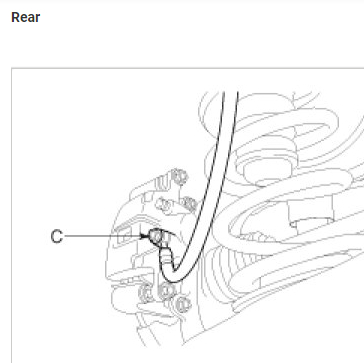 Rear

C