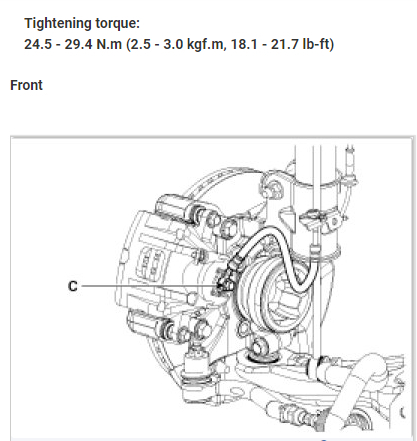 Tightening torque:
24.5 - 29.4 N.m (2.5 - 3.0 kgf.m, 18.1 - 21.7 lb-ft)

Front

C