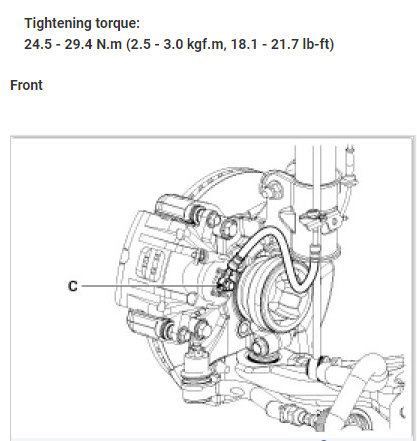 Tightening torque:
24.5 - 29.4 N.m (2.5 - 3.0 kgf.m, 18.1 - 21.7 lb-ft)

Front

C