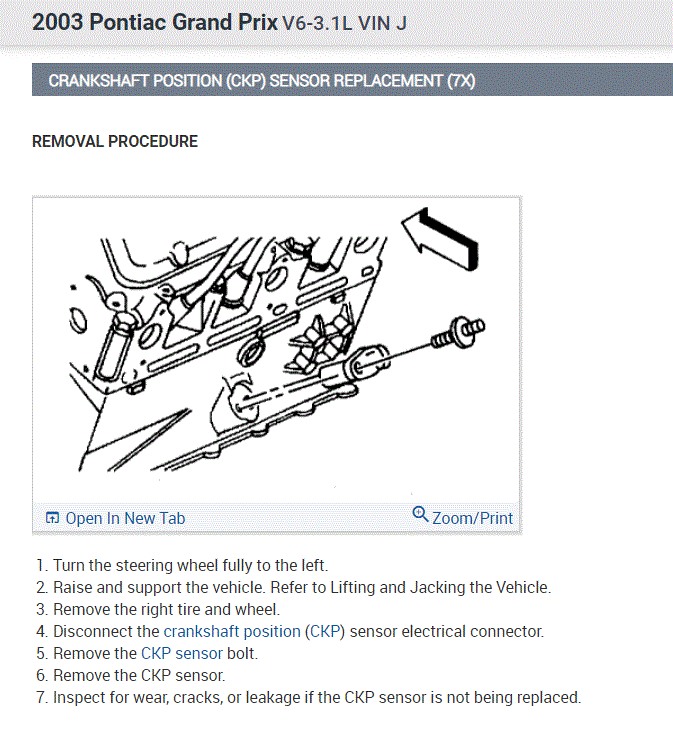 2003 Pontiac Grand Prix V6-3.1L VIN J

CRANKSHAFT POSITION (CKP) SENSOR REPLACEMENT (7X)

REMOVAL PROCEDURE

Open In New Tab

Zoom/Print

1. Turn the steering wheel fully to the left.
2. Raise and support the vehicle. Refer to Lifting and Jacking the Vehicle.
3. Remove the right tire and wheel.
4. Disconnect the crankshaft position (CKP) sensor electrical connector.
5. Remove the CKP sensor bolt.
6. Remove the CKP sensor.
7. Inspect for wear, cracks, or leakage if the CKP sensor is not being replaced.