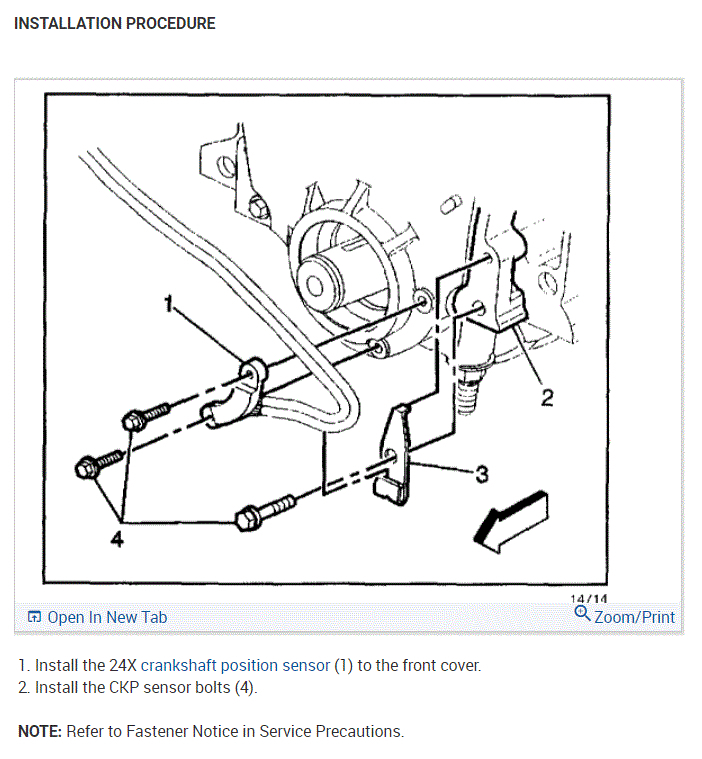 INSTALLATION PROCEDURE

1

2

3

4

14/14

Open In New Tab

Zoom/Print

1. Install the 24X crankshaft position sensor (1) to the front cover.
2. Install the CKP sensor bolts (4).

NOTE: Refer to Fastener Notice in Service Precautions.