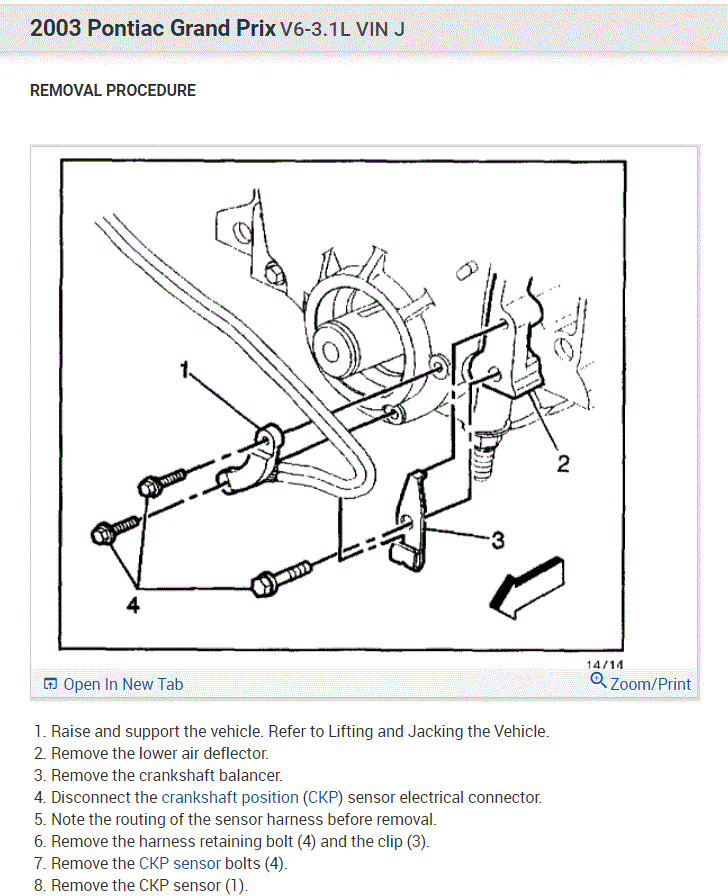 2003 Pontiac Grand Prix V6-3.1L VIN J

REMOVAL PROCEDURE

1

2

3

4

14/14

Open In New Tab

Zoom/Print

1. Raise and support the vehicle. Refer to Lifting and Jacking the Vehicle.
2. Remove the lower air deflector.
3. Remove the crankshaft balancer.
4. Disconnect the crankshaft position (CKP) sensor electrical connector.
5. Note the routing of the sensor harness before removal.
6. Remove the harness retaining bolt (4) and the clip (3).
7. Remove the CKP sensor bolts (4).
8. Remove the CKP sensor (1).