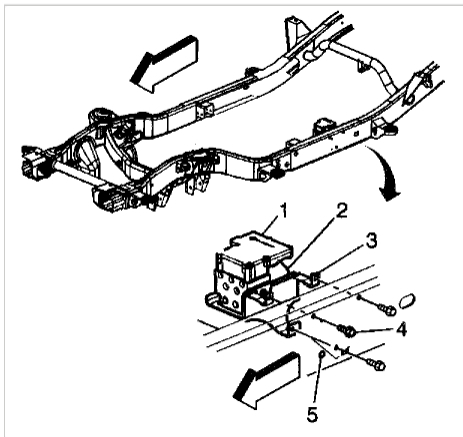 1
2
3
4
5