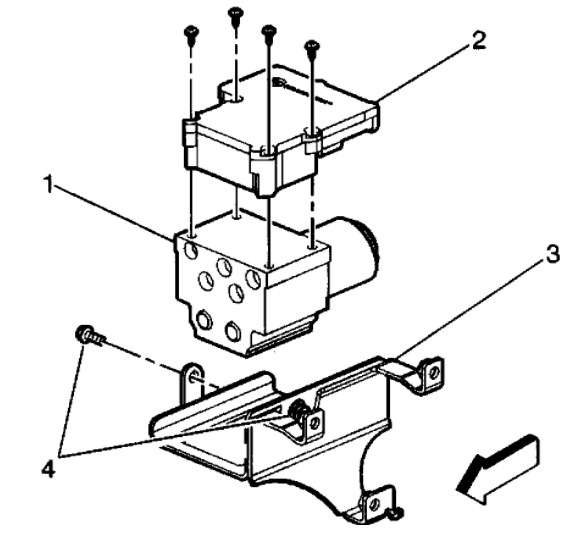 2
1
3
4