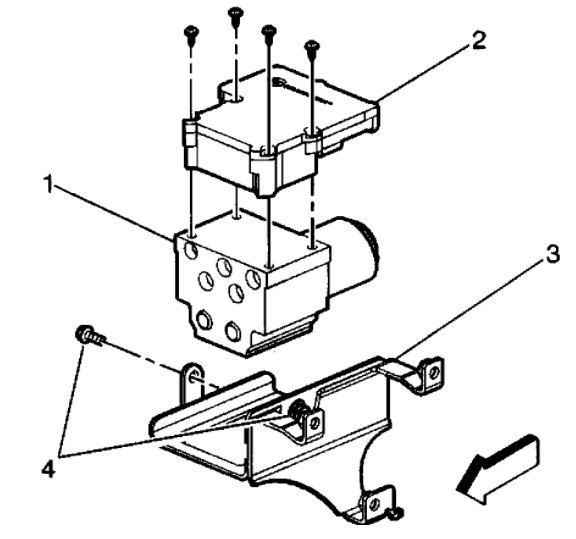 2
1
3
4