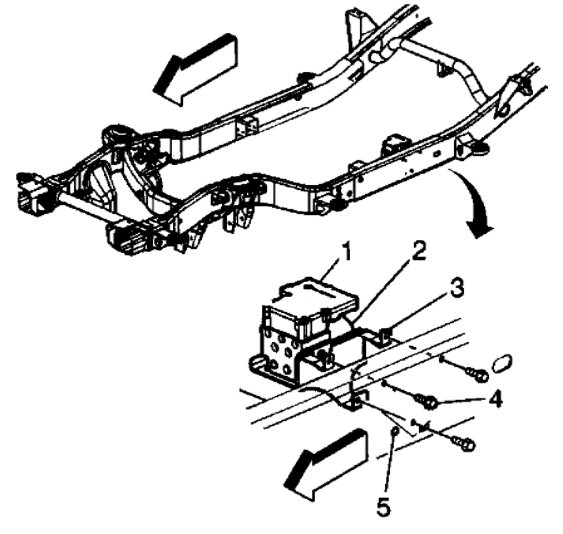 1
2
3
4
5