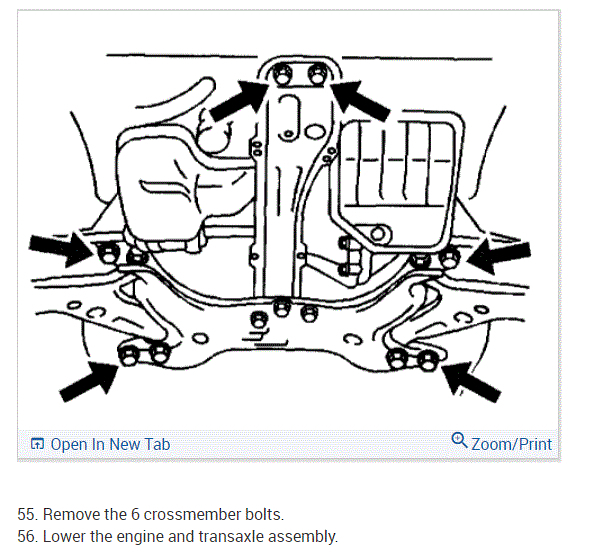 Open In New Tab

Zoom/Print

55. Remove the 6 crossmember bolts.
56. Lower the engine and transaxle assembly.