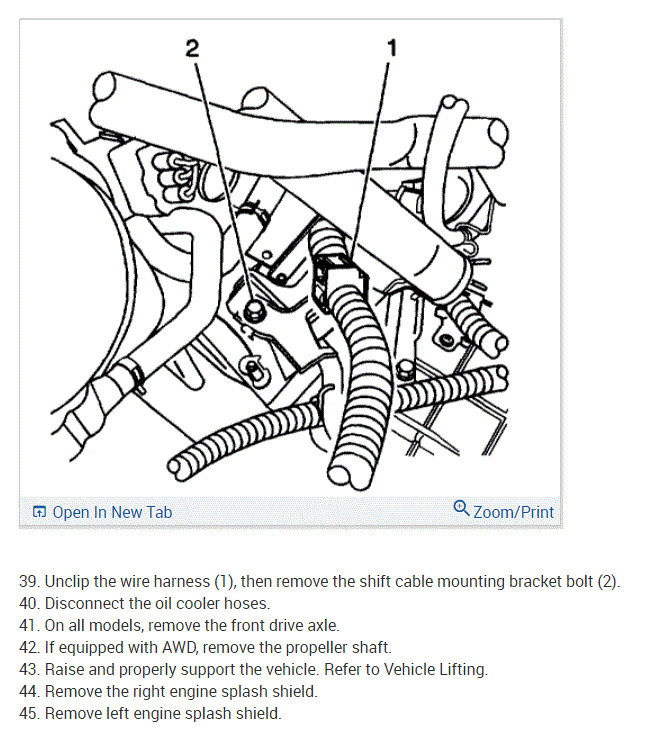 2
1

Open In New Tab
Zoom/Print

39. Unclip the wire harness (1), then remove the shift cable mounting bracket bolt (2).
40. Disconnect the oil cooler hoses.
41. On all models, remove the front drive axle.
42. If equipped with AWD, remove the propeller shaft.
43. Raise and properly support the vehicle. Refer to Vehicle Lifting.
44. Remove the right engine splash shield.
45. Remove left engine splash shield.