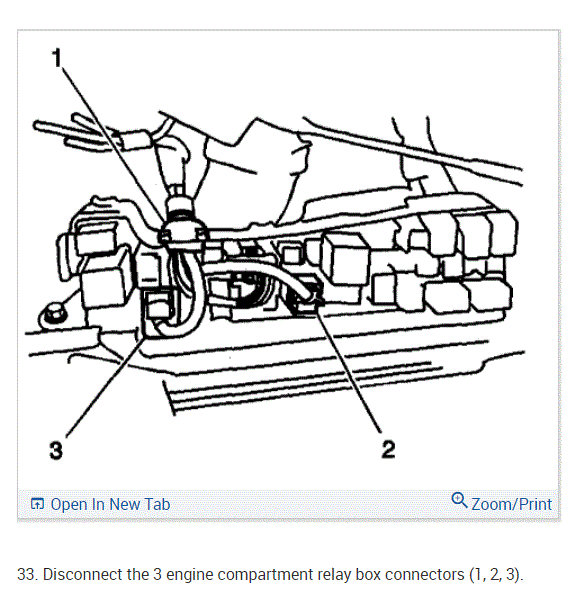 1

3

2

Open In New Tab

Zoom/Print

33. Disconnect the 3 engine compartment relay box connectors (1, 2, 3).