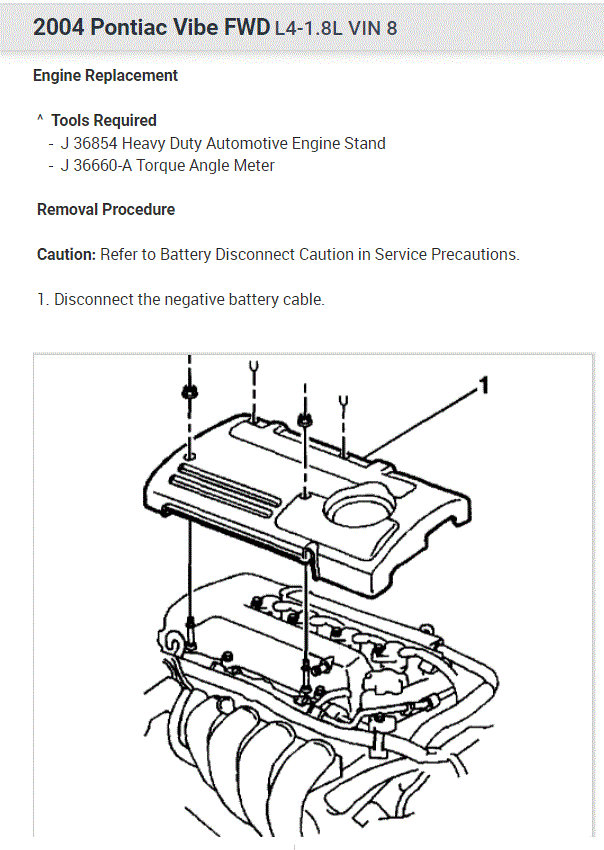 2004 Pontiac Vibe FWD L4-1.8L VIN 8

Engine Replacement

^ Tools Required
- J 36854 Heavy Duty Automotive Engine Stand
- J 36660-A Torque Angle Meter

Removal Procedure

Caution: Refer to Battery Disconnect Caution in Service Precautions.

1. Disconnect the negative battery cable.

1