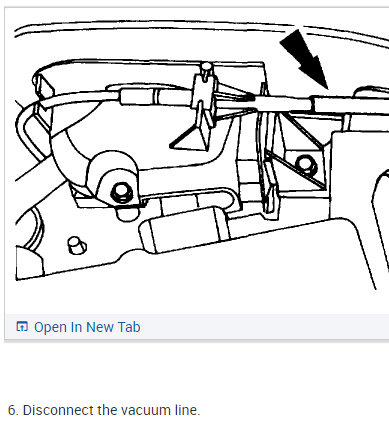 Open In New Tab

6. Disconnect the vacuum line.