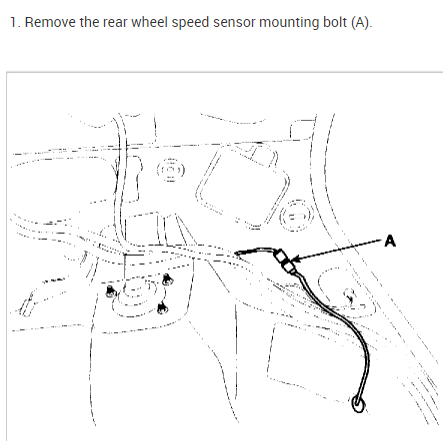 1. Remove the rear wheel speed sensor mounting bolt (A).

A