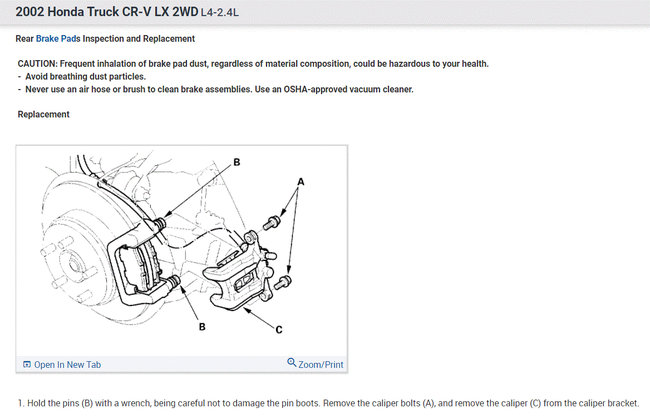 2002 Honda Truck CR-V LX 2WD L4-2.4L

Rear Brake Pads Inspection and Replacement

CAUTION: Frequent inhalation of brake pad dust, regardless of material composition, could be hazardous to your health.
- Avoid breathing dust particles.
- Never use an air hose or brush to clean brake assemblies. Use an OSHA-approved vacuum cleaner.

Replacement

B
A
B
C

Open In New Tab
Zoom/Print

1. Hold the pins (B) with a wrench, being careful not to damage the pin boots. Remove the caliper bolts (A), and remove the caliper (C) from the caliper bracket.