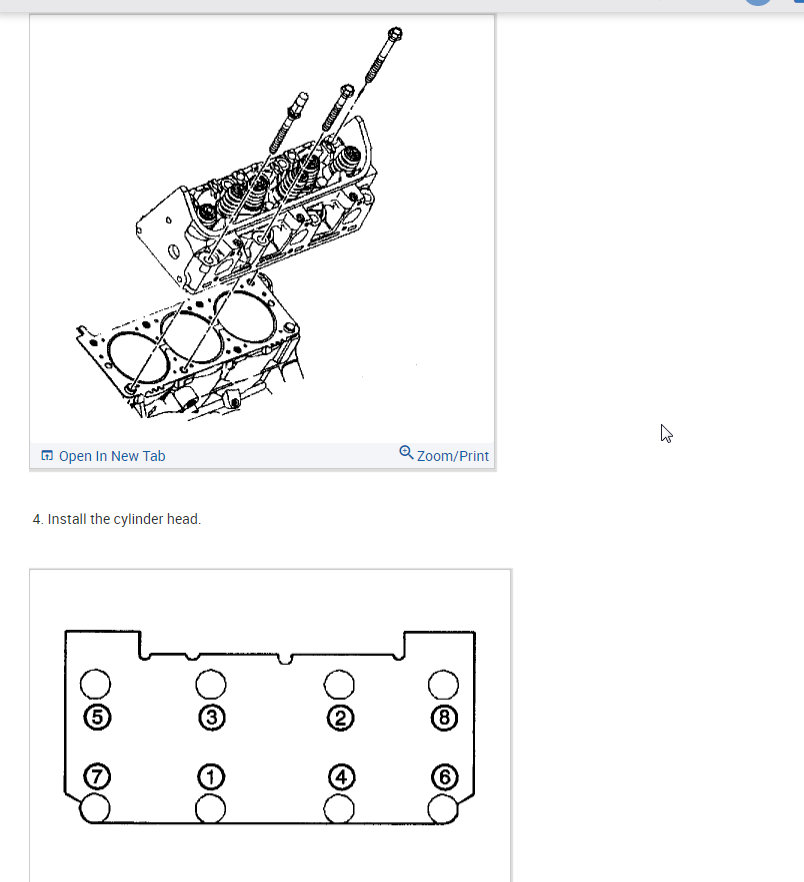 Open In New Tab

Zoom/Print

4. Install the cylinder head.

5
3
2
8
7
1
4
6