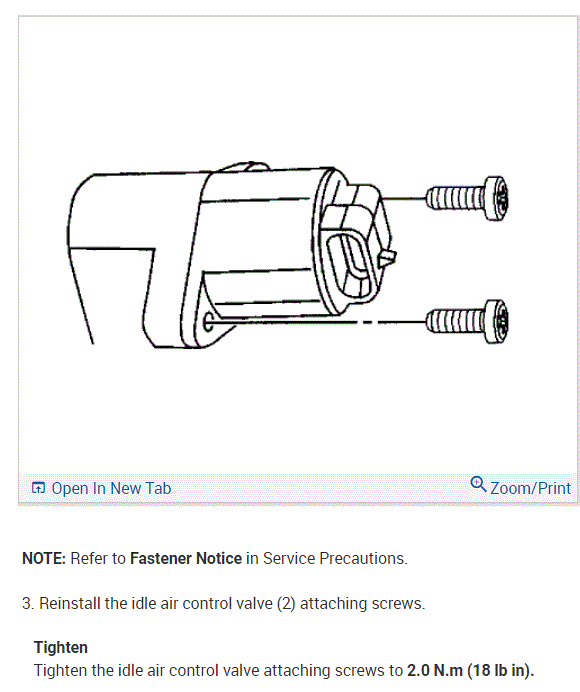 Open In New Tab

Zoom/Print

NOTE: Refer to Fastener Notice in Service Precautions.

3. Reinstall the idle air control valve (2) attaching screws.

Tighten
Tighten the idle air control valve attaching screws to 2.0 N.m (18 lb in).