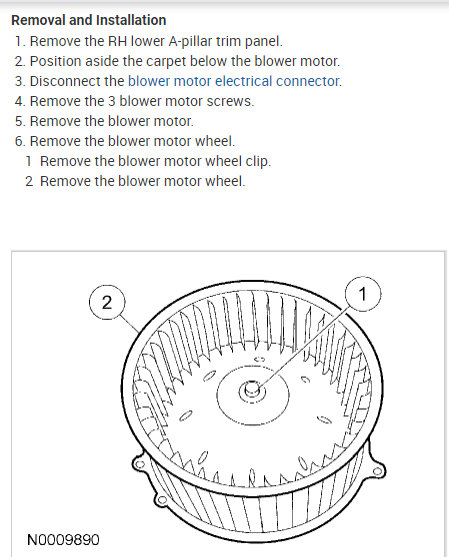 Removal and Installation

1. Remove the RH lower A-pillar trim panel.
2. Position aside the carpet below the blower motor.
3. Disconnect the blower motor electrical connector.
4. Remove the 3 blower motor screws.
5. Remove the blower motor.
6. Remove the blower motor wheel.
 1 Remove the blower motor wheel clip.
 2 Remove the blower motor wheel.

2

1

N0009890