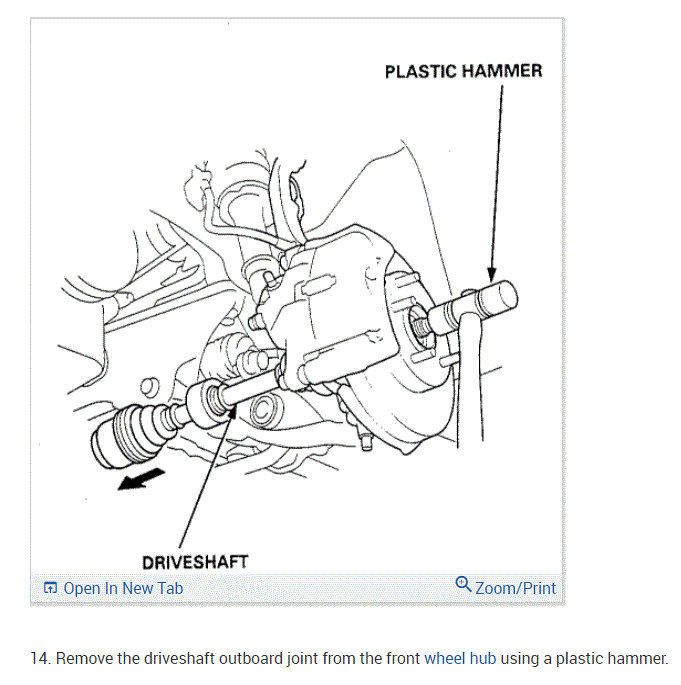 PLASTIC HAMMER

DRIVESHAFT

Open In New Tab

Zoom/Print

14. Remove the driveshaft outboard joint from the front wheel hub using a plastic hammer.