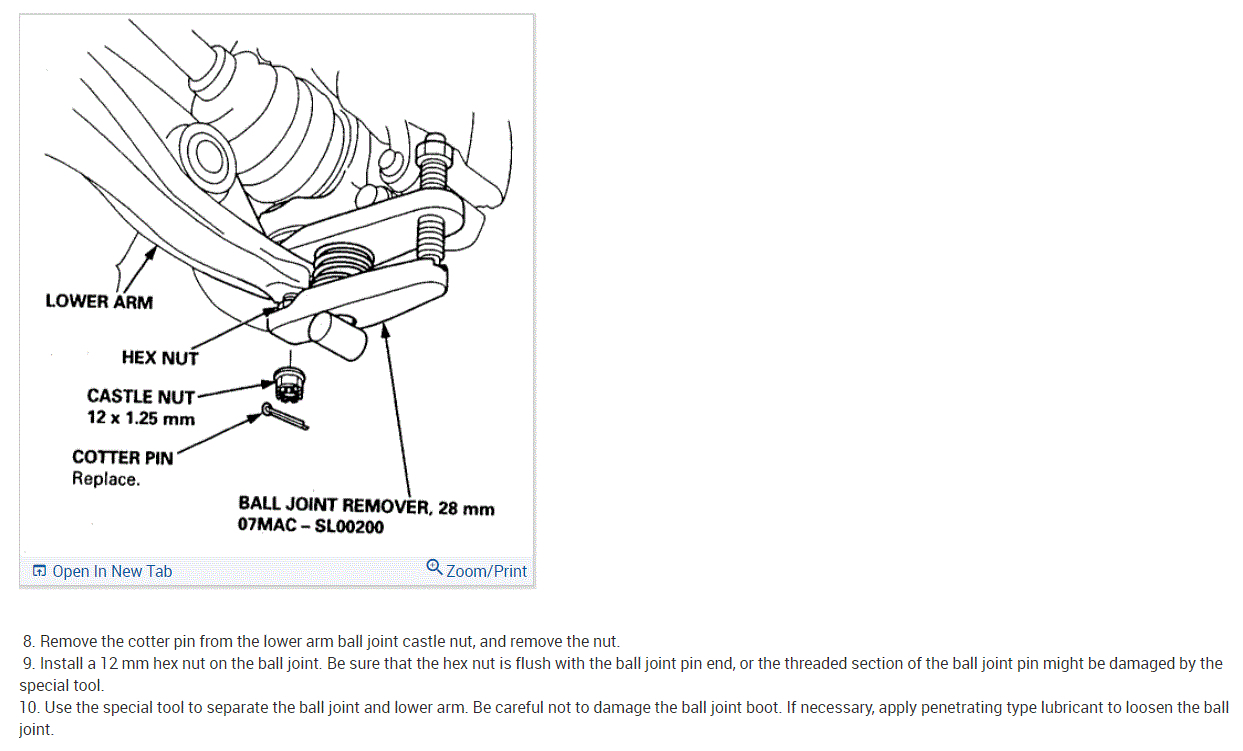 LOWER ARM

HEX NUT

CASTLE NUT
12 x 1.25 mm

COTTER PIN
Replace.

BALL JOINT REMOVER, 28 mm
07MAC – SL00200

Open In New Tab

Zoom/Print

8. Remove the cotter pin from the lower arm ball joint castle nut, and remove the nut.
9. Install a 12 mm hex nut on the ball joint. Be sure that the hex nut is flush with the ball joint pin end, or the threaded section of the ball joint pin might be damaged by the special tool.
10. Use the special tool to separate the ball joint and lower arm. Be careful not to damage the ball joint boot. If necessary, apply penetrating type lubricant to loosen the ball joint.