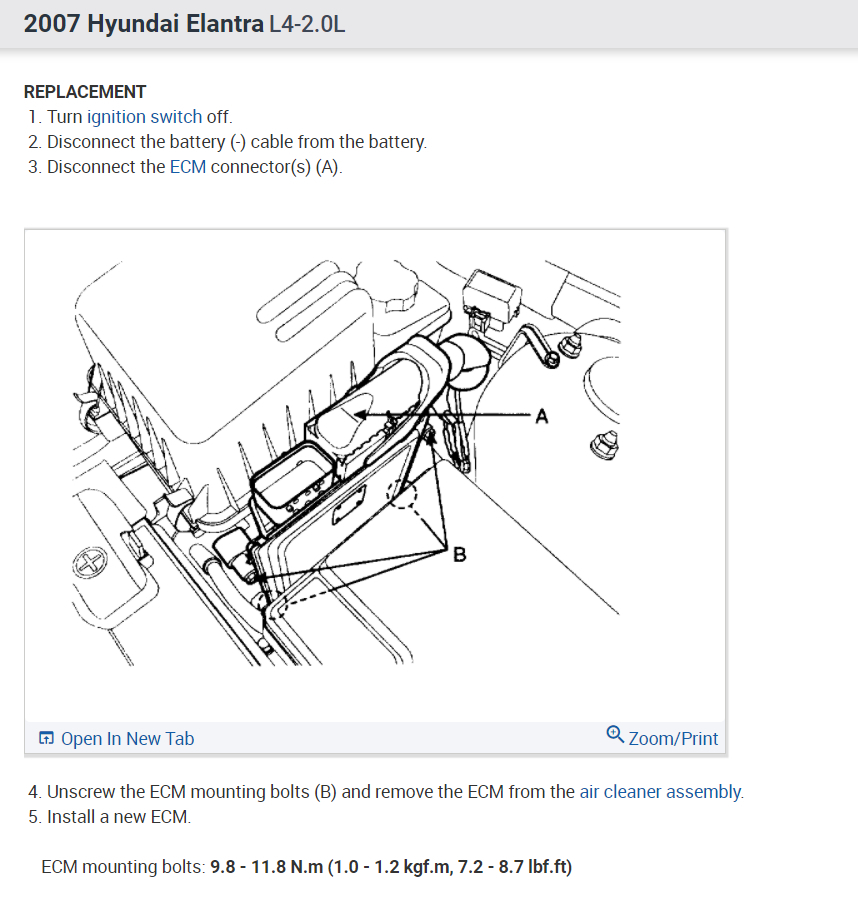 2007 Hyundai Elantra L4-2.0L

REPLACEMENT
1. Turn ignition switch off.
2. Disconnect the battery (-) cable from the battery.
3. Disconnect the ECM connector(s) (A).

A

B

Open In New Tab

Zoom/Print

4. Unscrew the ECM mounting bolts (B) and remove the ECM from the air cleaner assembly.
5. Install a new ECM.

ECM mounting bolts: 9.8 - 11.8 N.m (1.0 - 1.2 kgf.m, 7.2 - 8.7 lbf.ft)