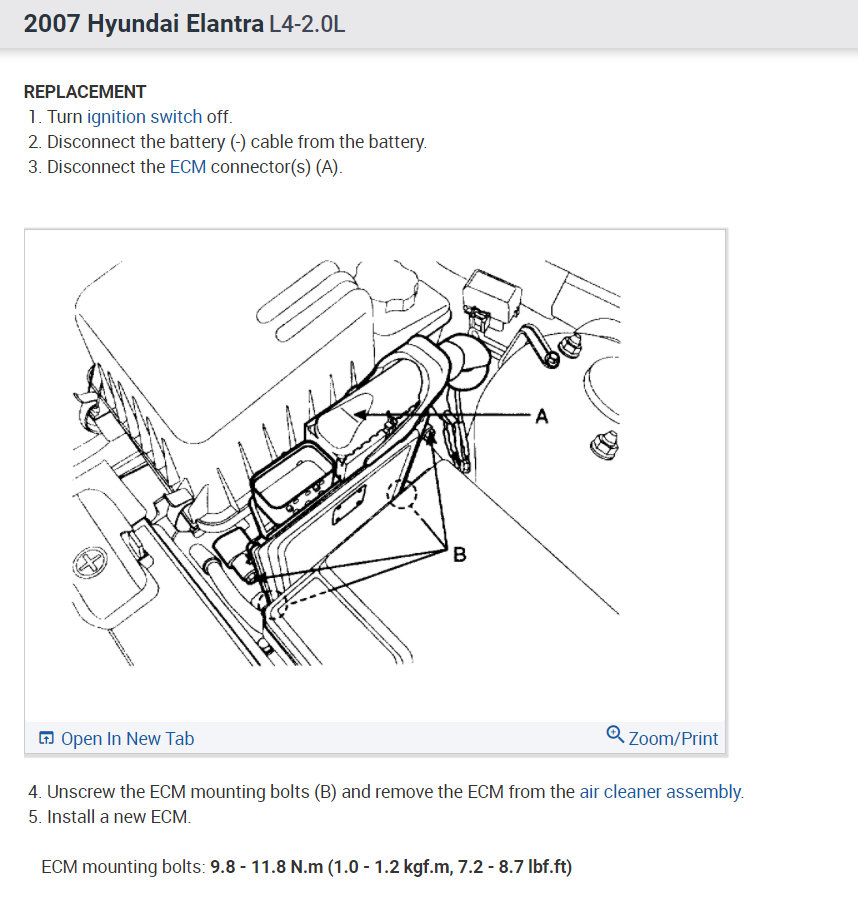 2007 Hyundai Elantra L4-2.0L

REPLACEMENT
1. Turn ignition switch off.
2. Disconnect the battery (-) cable from the battery.
3. Disconnect the ECM connector(s) (A).

A

B

Open In New Tab

Zoom/Print

4. Unscrew the ECM mounting bolts (B) and remove the ECM from the air cleaner assembly.
5. Install a new ECM.

ECM mounting bolts: 9.8 - 11.8 N.m (1.0 - 1.2 kgf.m, 7.2 - 8.7 lbf.ft)