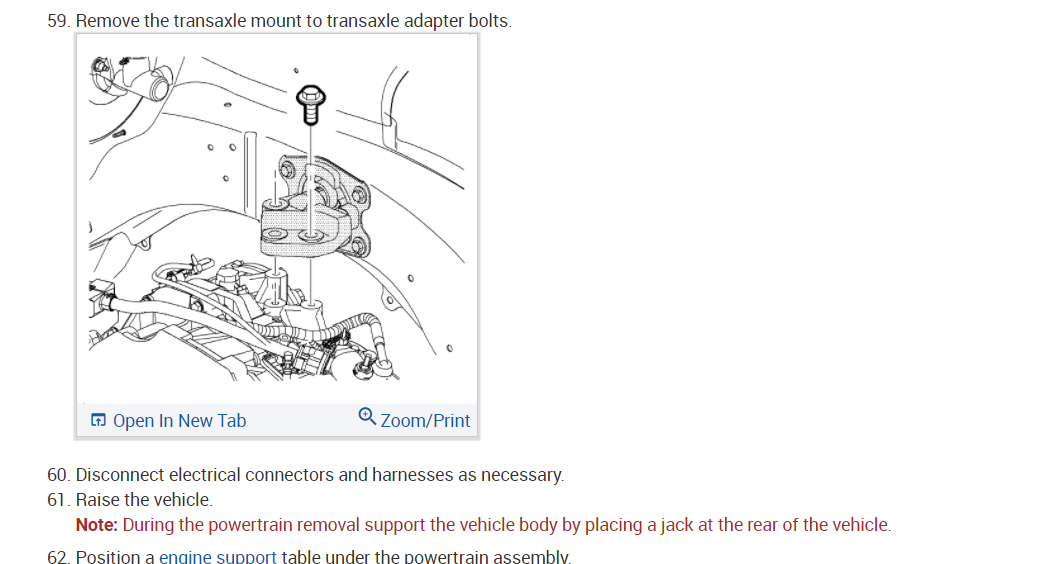 59. Remove the transaxle mount to transaxle adapter bolts.

Open In New Tab
Zoom/Print

60. Disconnect electrical connectors and harnesses as necessary.
61. Raise the vehicle.
Note: During the powertrain removal support the vehicle body by placing a jack at the rear of the vehicle.
62. Position a engine support table under the powertrain assembly.