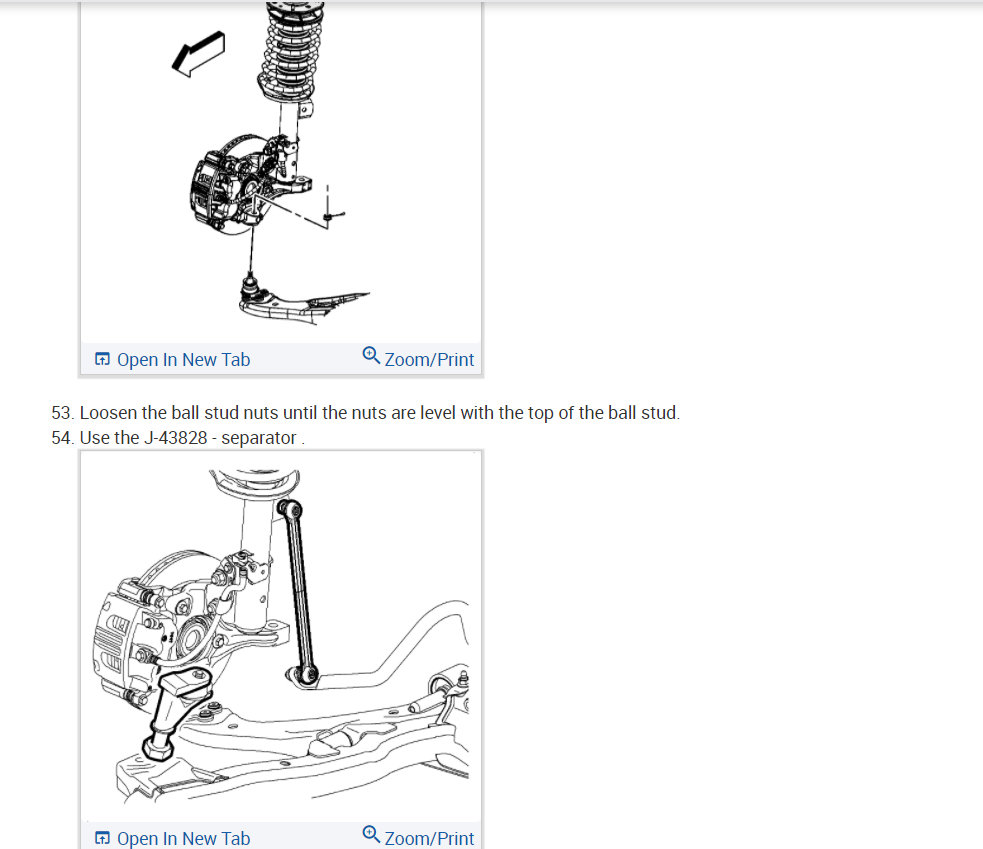 Open In New Tab

Zoom/Print

53. Loosen the ball stud nuts until the nuts are level with the top of the ball stud.
54. Use the J-43828 - separator .

Open In New Tab

Zoom/Print