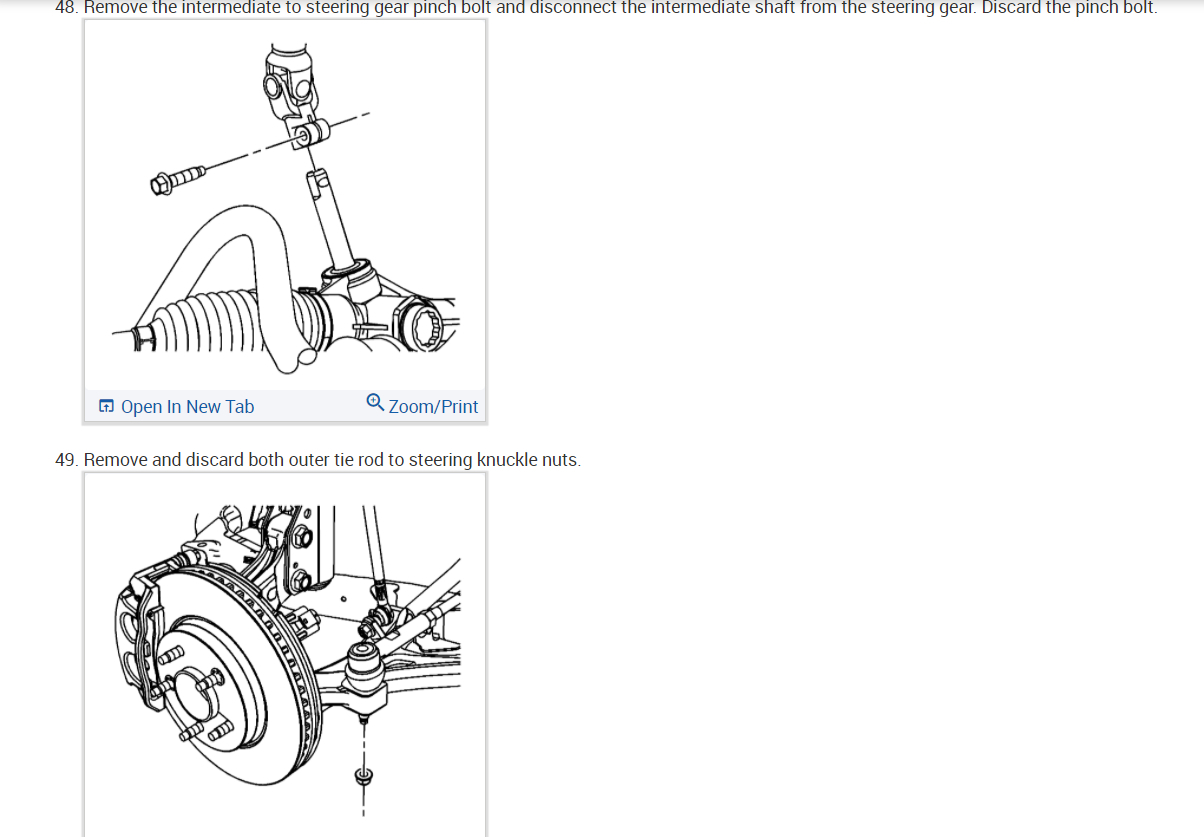 48. Remove the intermediate to steering gear pinch bolt and disconnect the intermediate shaft from the steering gear. Discard the pinch bolt.

Open In New Tab

Zoom/Print

49. Remove and discard both outer tie rod to steering knuckle nuts.