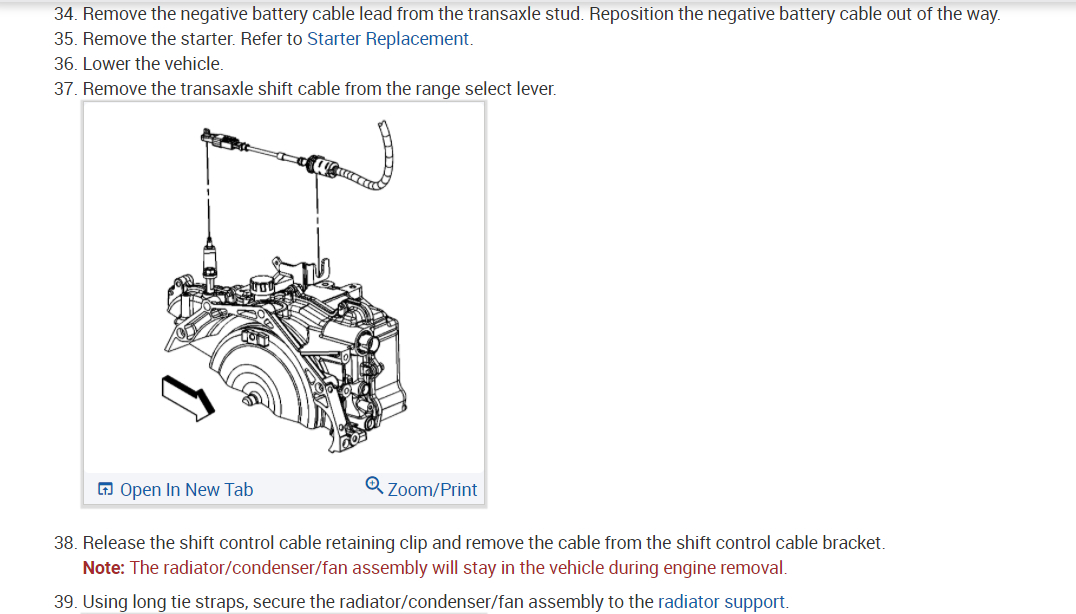 34. Remove the negative battery cable lead from the transaxle stud. Reposition the negative battery cable out of the way.
35. Remove the starter. Refer to Starter Replacement.
36. Lower the vehicle.
37. Remove the transaxle shift cable from the range select lever.

Open In New Tab
Zoom/Print

38. Release the shift control cable retaining clip and remove the cable from the shift control cable bracket.
Note: The radiator/condenser/fan assembly will stay in the vehicle during engine removal.

39. Using long tie straps, secure the radiator/condenser/fan assembly to the radiator support.