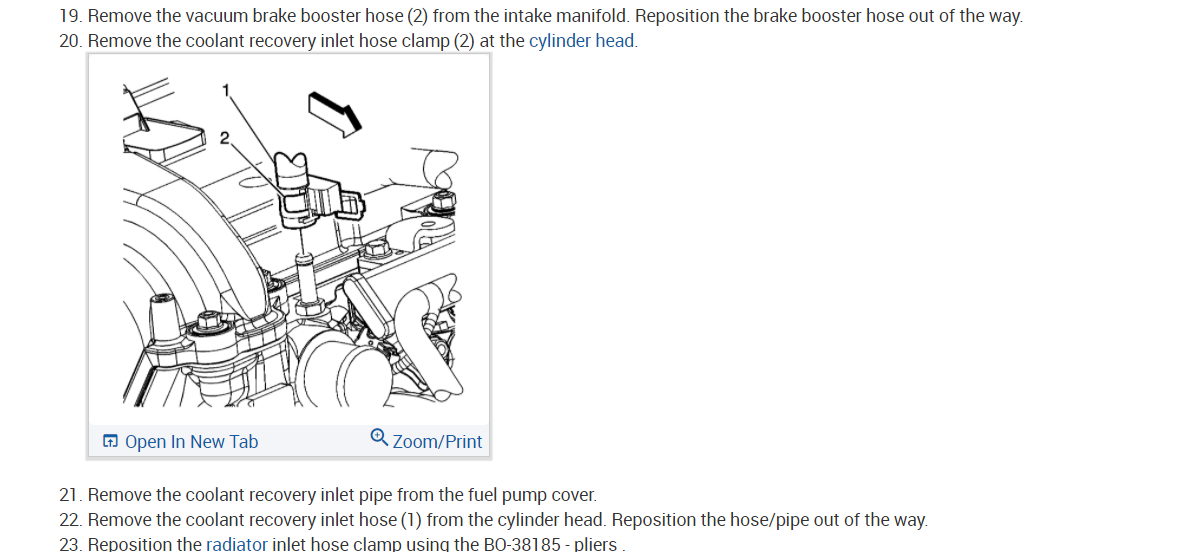 19. Remove the vacuum brake booster hose (2) from the intake manifold. Reposition the brake booster hose out of the way.
20. Remove the coolant recovery inlet hose clamp (2) at the cylinder head.

1
2

Open In New Tab
Zoom/Print

21. Remove the coolant recovery inlet pipe from the fuel pump cover.
22. Remove the coolant recovery inlet hose (1) from the cylinder head. Reposition the hose/pipe out of the way.
23. Reposition the radiator inlet hose clamp using the BO-38185 - pliers .