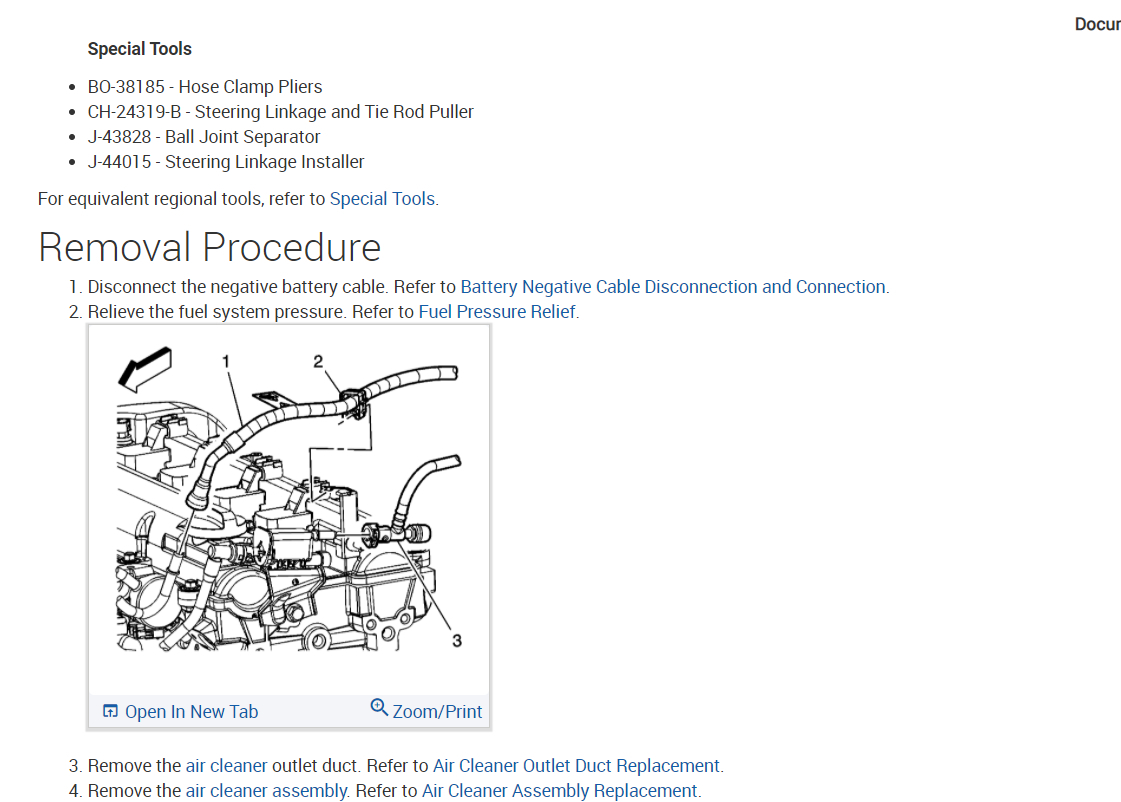 Docur

**Special Tools**

- BO-38185 - Hose Clamp Pliers
- CH-24319-B - Steering Linkage and Tie Rod Puller
- J-43828 - Ball Joint Separator
- J-44015 - Steering Linkage Installer

For equivalent regional tools, refer to Special Tools.

Removal Procedure

1. Disconnect the negative battery cable. Refer to Battery Negative Cable Disconnection and Connection.
2. Relieve the fuel system pressure. Refer to Fuel Pressure Relief.

1
2
3

Open In New Tab
Zoom/Print

3. Remove the air cleaner outlet duct. Refer to Air Cleaner Outlet Duct Replacement.
4. Remove the air cleaner assembly. Refer to Air Cleaner Assembly Replacement.