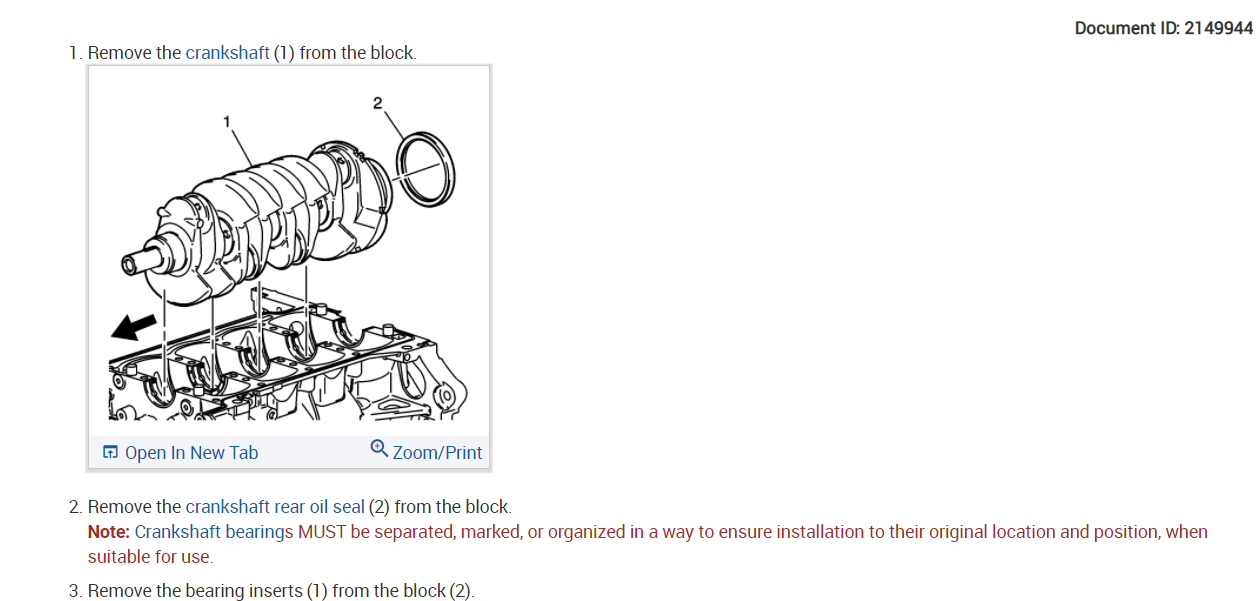 Document ID: 2149944

1. Remove the crankshaft (1) from the block.

2

1

Open In New Tab

Zoom/Print

2. Remove the crankshaft rear oil seal (2) from the block.

Note: Crankshaft bearings MUST be separated, marked, or organized in a way to ensure installation to their original location and position, when suitable for use.

3. Remove the bearing inserts (1) from the block (2).