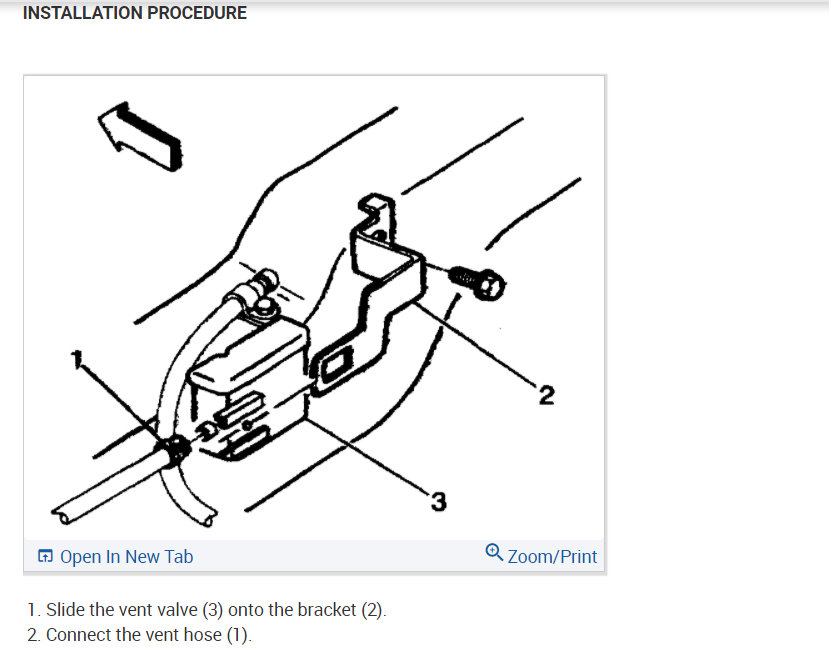 INSTALLATION PROCEDURE

1

2

3

Open In New Tab

Zoom/Print

1. Slide the vent valve (3) onto the bracket (2).
2. Connect the vent hose (1).