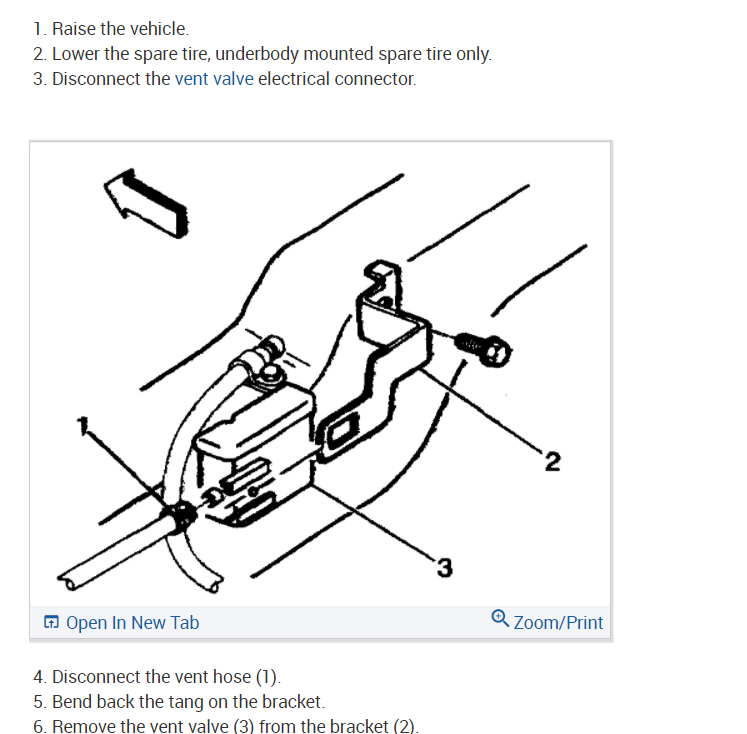 1. Raise the vehicle.
2. Lower the spare tire, underbody mounted spare tire only.
3. Disconnect the vent valve electrical connector.

1
2
3

Open In New Tab
Zoom/Print

4. Disconnect the vent hose (1).
5. Bend back the tang on the bracket.
6. Remove the vent valve (3) from the bracket (2).