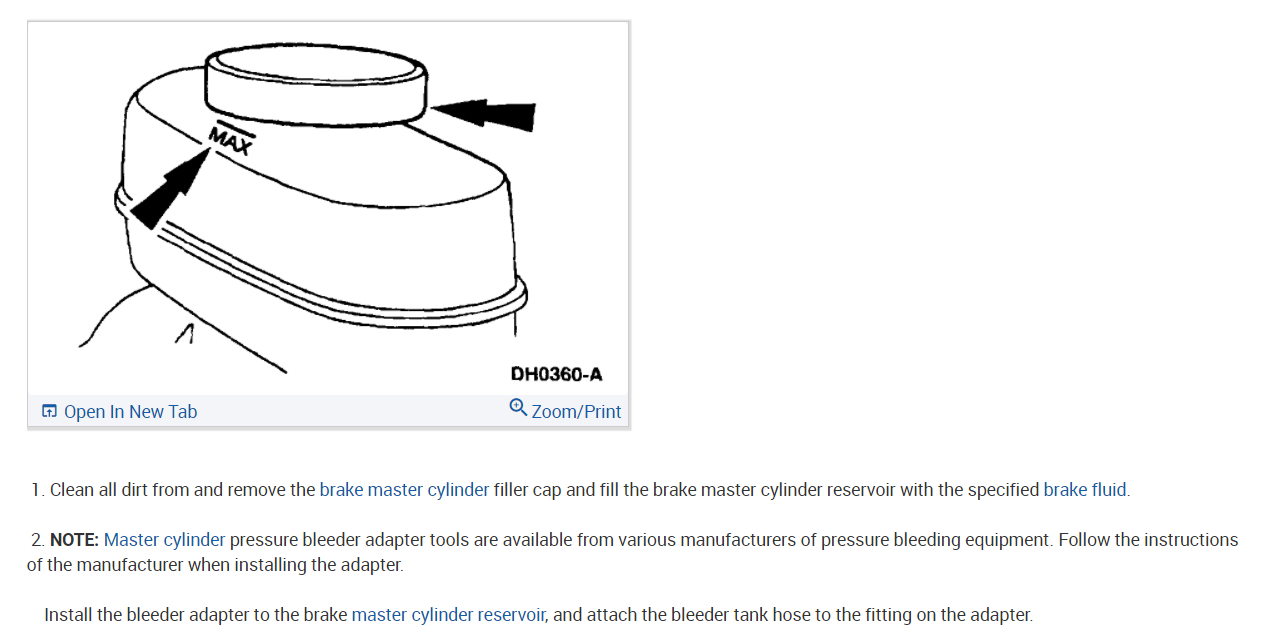 MAX

DH0360-A

Open In New Tab

Zoom/Print

1. Clean all dirt from and remove the brake master cylinder filler cap and fill the brake master cylinder reservoir with the specified brake fluid.

2. **NOTE:** Master cylinder pressure bleeder adapter tools are available from various manufacturers of pressure bleeding equipment. Follow the instructions of the manufacturer when installing the adapter.

Install the bleeder adapter to the brake master cylinder reservoir, and attach the bleeder tank hose to the fitting on the adapter.