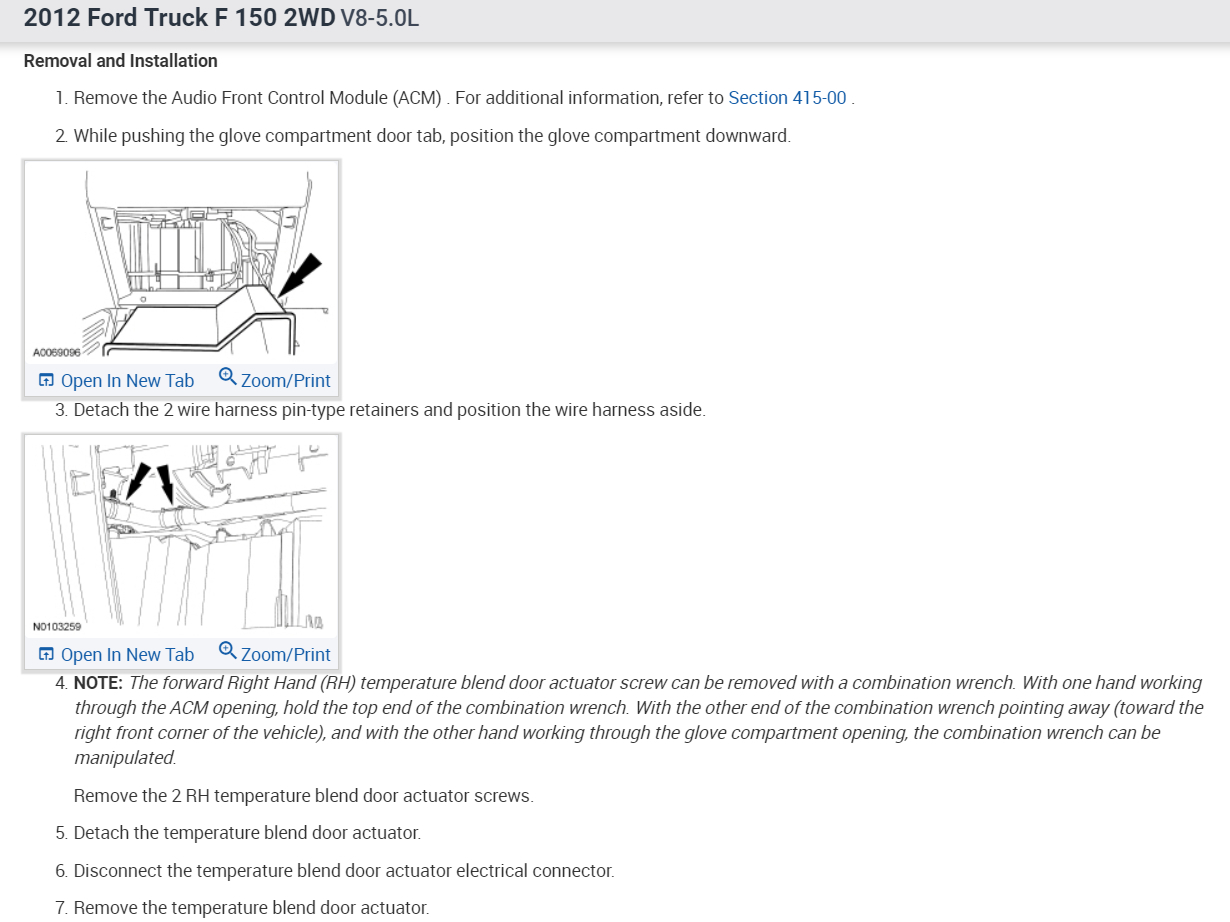 2012 Ford Truck F 150 2WD V8-5.0L

Removal and Installation

1. Remove the Audio Front Control Module (ACM) . For additional information, refer to Section 415-00 .

2. While pushing the glove compartment door tab, position the glove compartment downward.

A0069096

Open In New Tab Zoom/Print

3. Detach the 2 wire harness pin-type retainers and position the wire harness aside.

N0103259

Open In New Tab Zoom/Print

4. NOTE: The forward Right Hand (RH) temperature blend door actuator screw can be removed with a combination wrench. With one hand working through the ACM opening, hold the top end of the combination wrench. With the other end of the combination wrench pointing away (toward the right front corner of the vehicle), and with the other hand working through the glove compartment opening, the combination wrench can be manipulated.

Remove the 2 RH temperature blend door actuator screws.

5. Detach the temperature blend door actuator.

6. Disconnect the temperature blend door actuator electrical connector.

7. Remove the temperature blend door actuator.