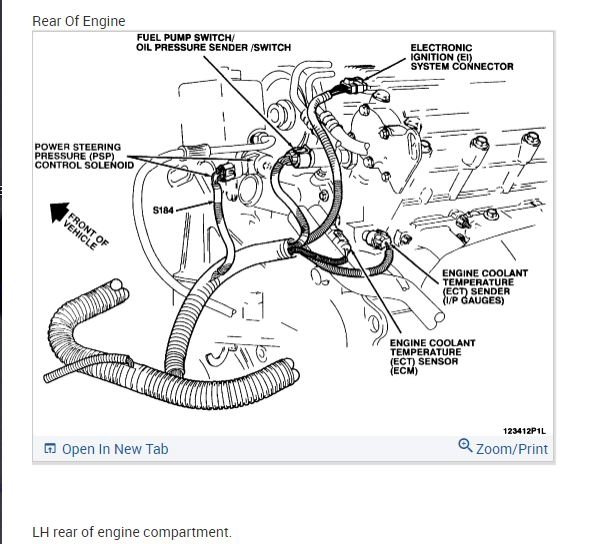 Rear Of Engine

FUEL PUMP SWITCH/
OIL PRESSURE SENDER /SWITCH

ELECTRONIC
IGNITION (EI)
SYSTEM CONNECTOR

POWER STEERING
PRESSURE (PSP)
CONTROL SOLENOID

S184

FRONT OF
VEHICLE

ENGINE COOLANT
TEMPERATURE
(ECT) SENDER
(I/P GAUGES)

ENGINE COOLANT
TEMPERATURE
(ECT) SENSOR
(ECM)

123412P1L

Open In New Tab

Zoom/Print

LH rear of engine compartment.