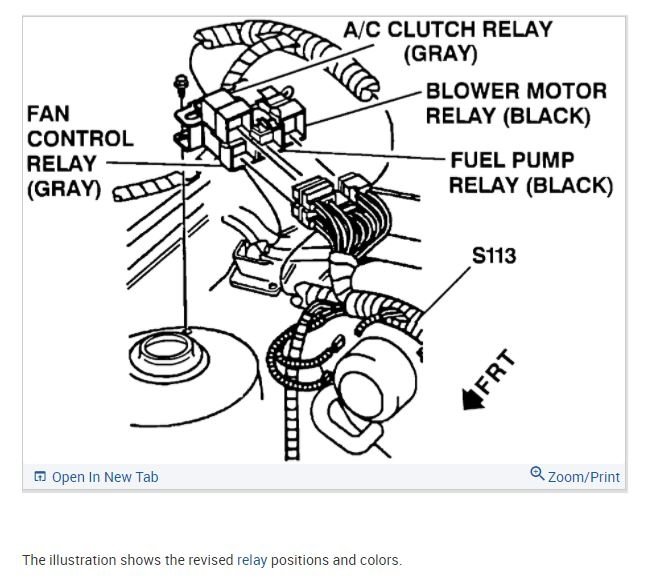 A/C CLUTCH RELAY (GRAY)

BLOWER MOTOR RELAY (BLACK)

FAN CONTROL RELAY (GRAY)

FUEL PUMP RELAY (BLACK)

S113

FRT

Open In New Tab

Zoom/Print

The illustration shows the revised relay positions and colors.