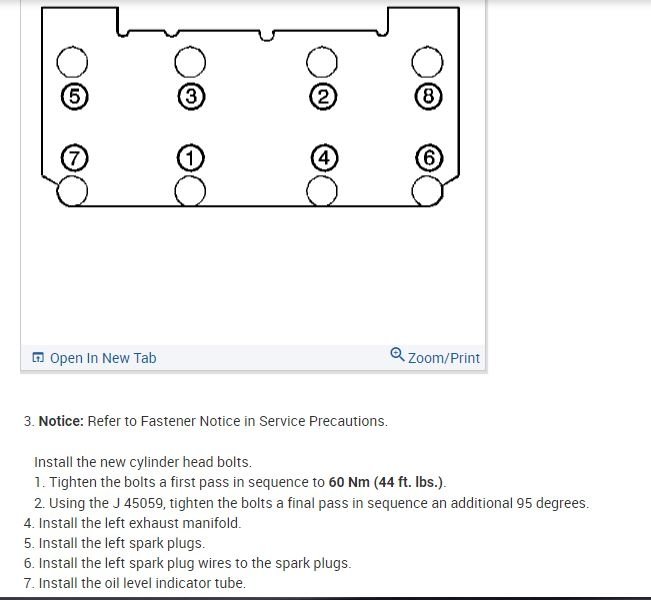 5 3 2 8

7 1 4 6

Open In New Tab

Zoom/Print

3. Notice: Refer to Fastener Notice in Service Precautions.

Install the new cylinder head bolts.

1. Tighten the bolts a first pass in sequence to 60 Nm (44 ft. lbs.).
2. Using the J 45059, tighten the bolts a final pass in sequence an additional 95 degrees.

4. Install the left exhaust manifold.
5. Install the left spark plugs.
6. Install the left spark plug wires to the spark plugs.
7. Install the oil level indicator tube.